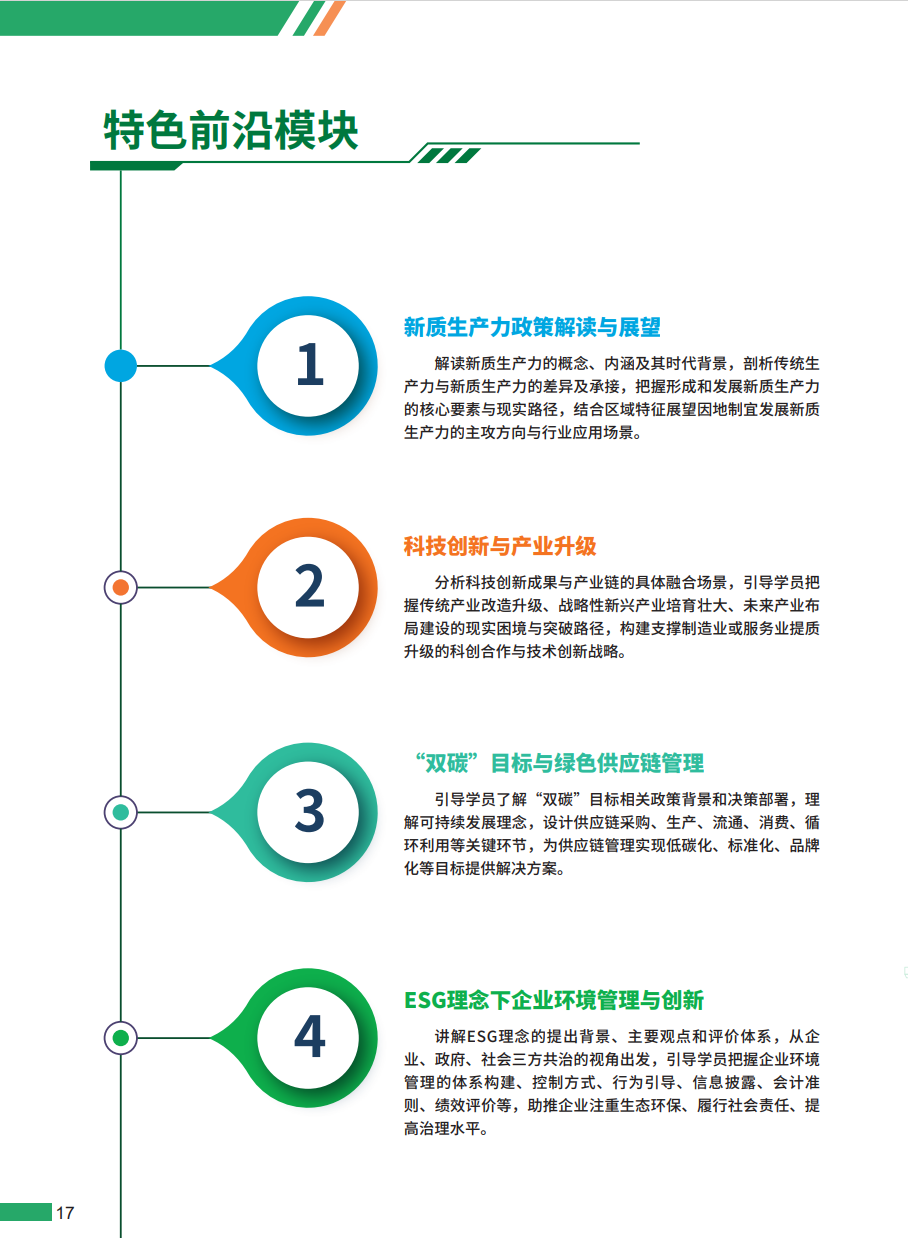 特色前沿模块

1

新质生产力政策解读与展望

解读新质生产力的概念、内涵及其时代背景，剖析传统生产力与新质生产力的差异及承接，把握形成和发展新质生产力的核心要素与现实路径，结合区域特征展望因地制宜发展新质生产力的主攻方向与行业应用场景。

2

科技创新与产业升级

分析科技创新成果与产业链的具体融合场景，引导学员把握传统产业改造升级、战略性新兴产业培育壮大、未来产业布局建设的现实困境与突破路径，构建支撑制造业或服务业提质升级的科创合作与技术创新战略。

3

“双碳”目标与绿色供应链管理

引导学员了解“双碳”目标相关政策背景和决策部署，理解可持续发展理念，设计供应链采购、生产、流通、消费、循环利用等关键环节，为供应链管理实现低碳化、标准化、品牌化等目标提供解决方案。

4

ESG理念下企业环境管理与创新

讲解ESG理念的提出背景、主要观点和评价体系，从企业、政府、社会三方共治的视角出发，引导学员把握企业环境管理的体系构建、控制方式、行为引导、信息披露、会计准则、绩效评价等，助推企业注重生态环保、履行社会责任、提高治理水平。

17